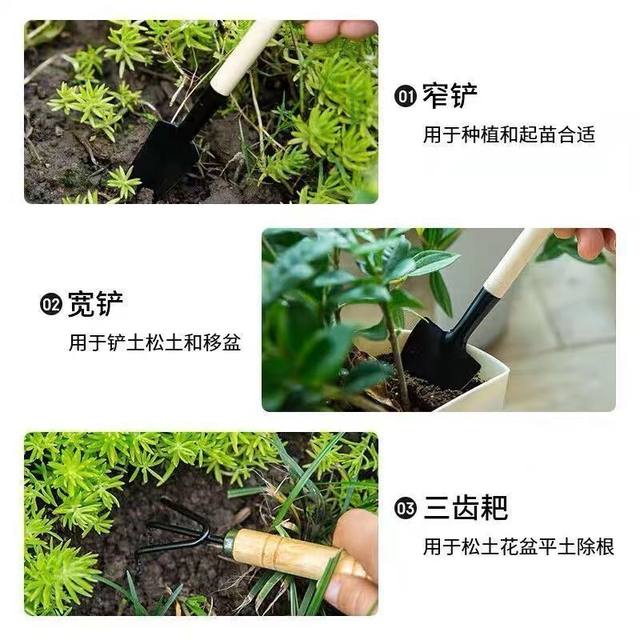 01 窄铲
用于种植和起苗合适

02 宽铲
用于铲土松土和移盆

03 三齿耙
用于松土花盆平土除根