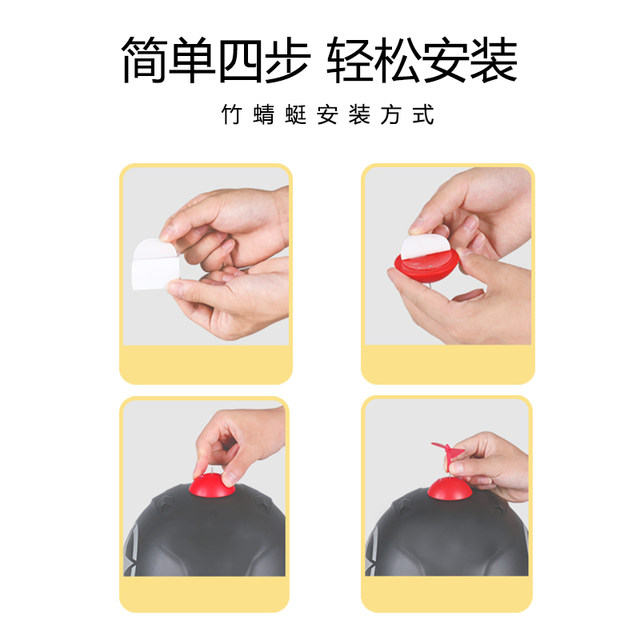 简单四步 轻松安装

竹蜻蜓安装方式