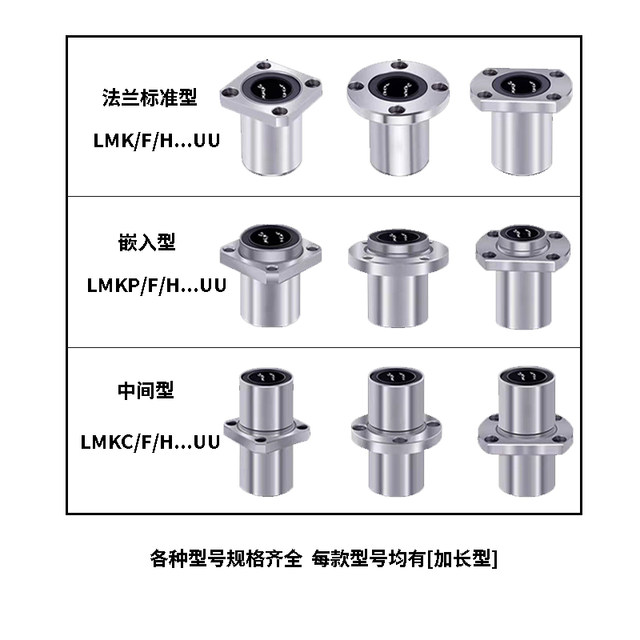 法兰标准型
LMK/F/H...UU

嵌入型
LMKP/F/H...UU

中间型
LMKC/F/H...UU

各种型号规格齐全 每款型号均有[加长型]