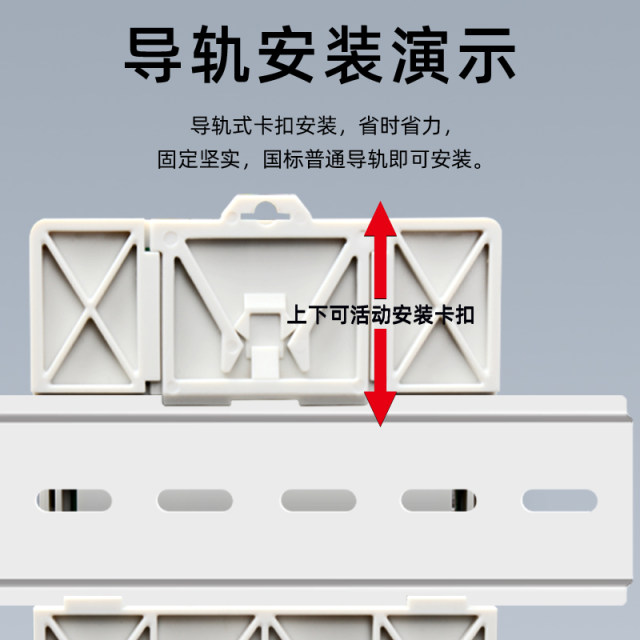 导轨安装演示

导轨式卡扣安装，省时省力，
固定坚实，国标普通导轨即可安装。

上下可活动安装卡扣