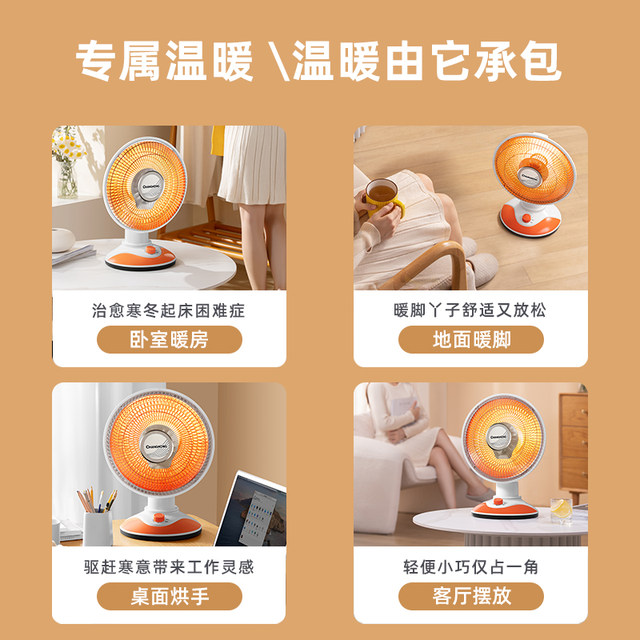 专属温暖 \温暖由它承包

CHANGHONG

治愈寒冬起床困难症

卧室暖房

CHANGHONG

暖脚丫子舒适又放松

地面暖脚

CHANGHONG

驱赶寒意带来工作灵感

桌面烘手

CHANGHONG

轻便小巧仅占一角

客厅摆放