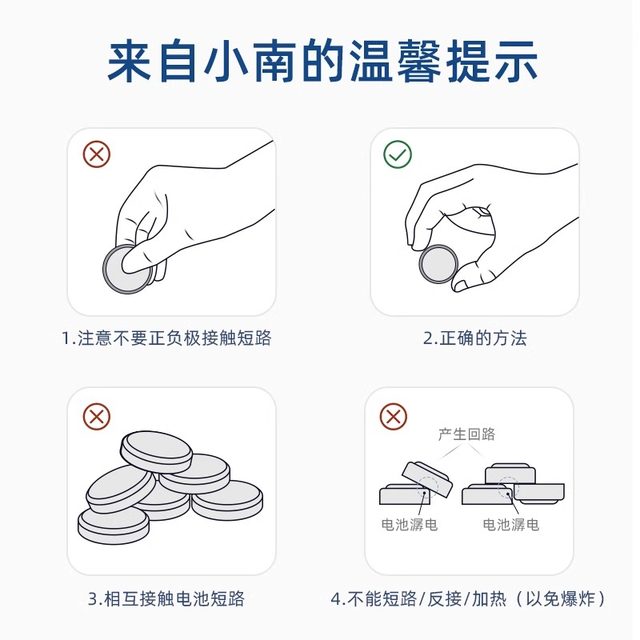 来自小南的温馨提示

1.注意不要正负极接触短路

2.正确的方法

3.相互接触电池短路

产生回路

电池漏电

电池漏电

4.不能短路/反接/加热（以免爆炸）