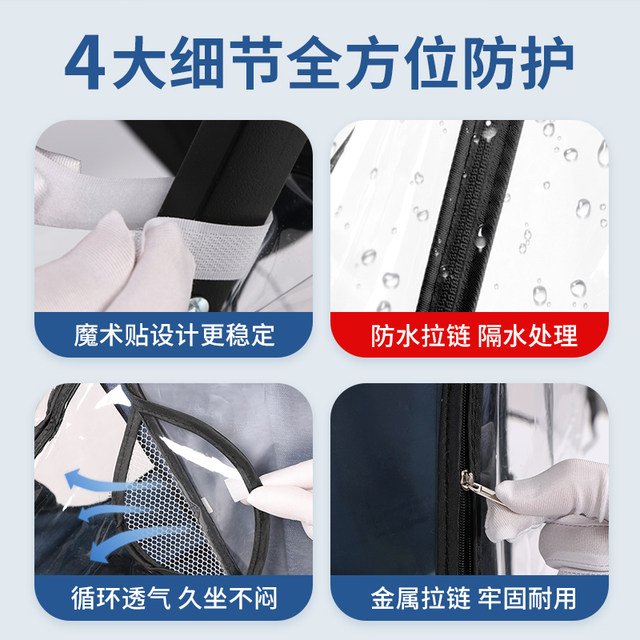 4大细节全方位防护

魔术贴设计更稳定

防水拉链 隔水处理

循环透气 久坐不闷

金属拉链 牢固耐用