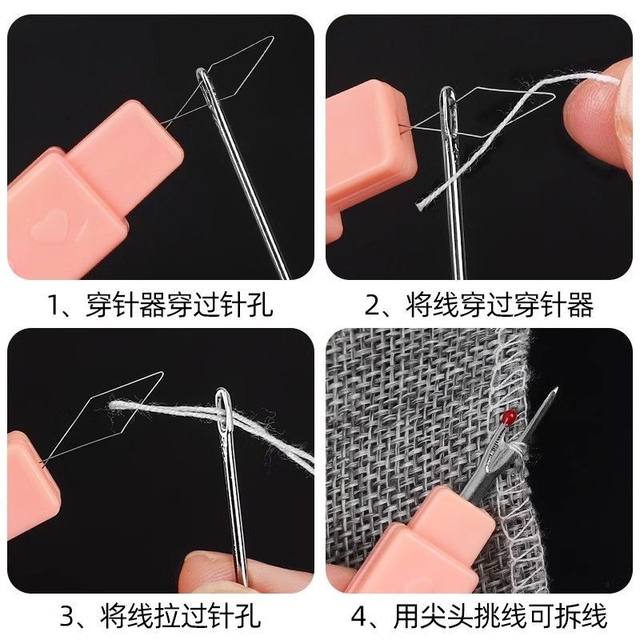 1、穿针器穿过针孔

2、将线穿过穿针器

3、将线拉过针孔

4、用尖头挑线可拆线