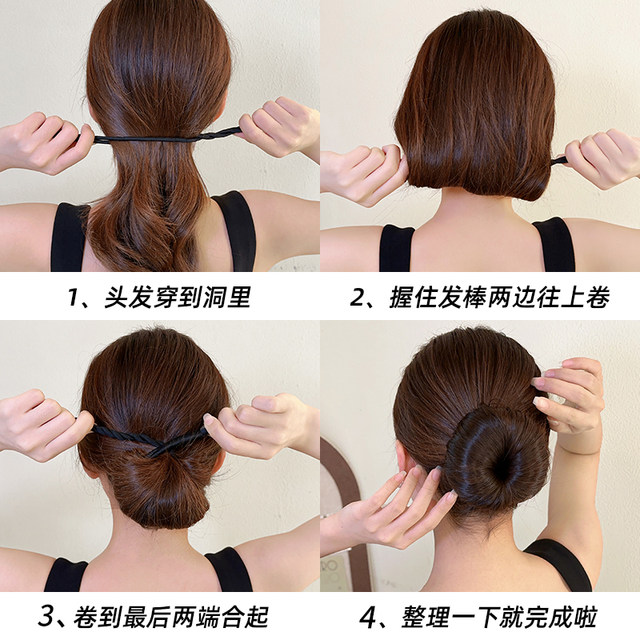 1、头发穿到洞里

2、握住发棒两边往上卷

3、卷到最后两端合起

4、整理一下就完成啦