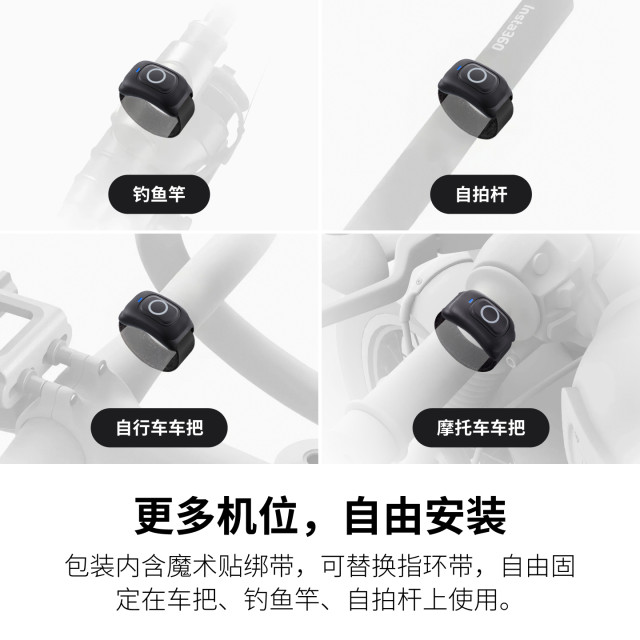 Insta360

钓鱼竿

自拍杆

自行车车把

摩托车车把

更多机位，自由安装

包装内含魔术贴绑带，可替换指环带，自由固定在车把、钓鱼竿、自拍杆上使用。