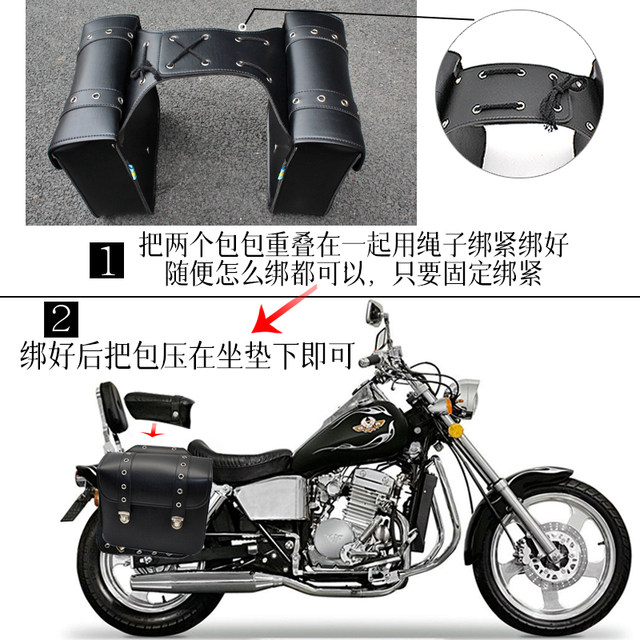 1 把两个包包重叠在一起用绳子绑紧绑好
随便怎么绑都可以，只要固定绑紧

2
绑好后把包压在坐垫下即可