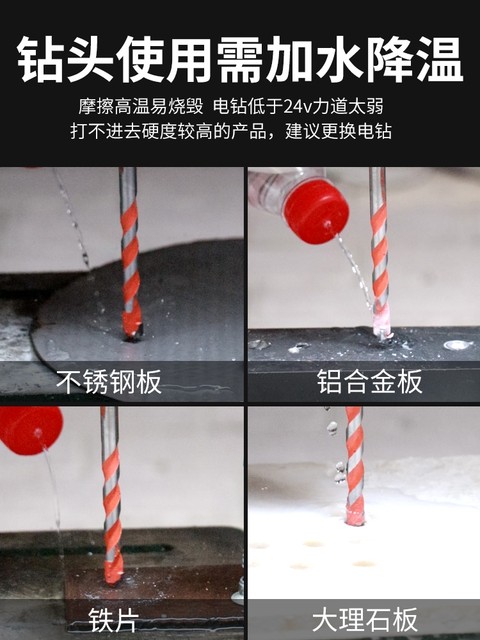 钻头使用需加水降温

摩擦高温易烧毁 电钻低于24v力道太弱
打不进去硬度较高的产品，建议更换电钻

不锈钢板

铝合金板

铁片

大理石板