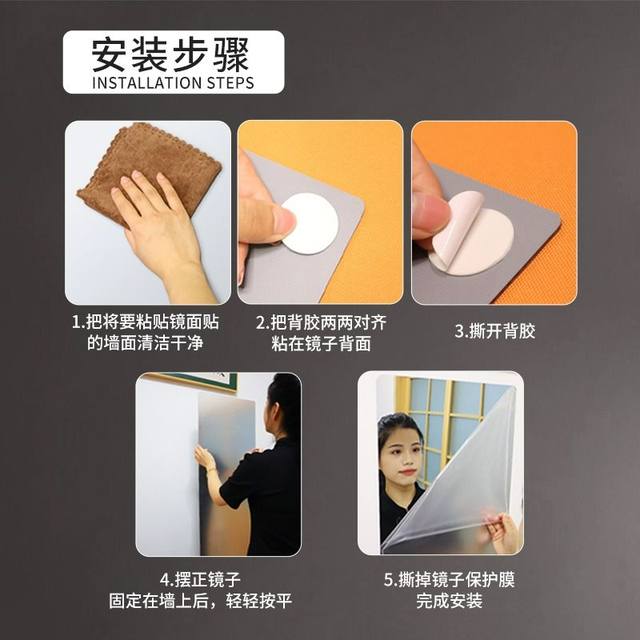 安装步骤
INSTALLATION STEPS

1.把将要粘贴镜面贴的墙面清洁干净

2.把背胶两两对齐粘在镜子背面

3.撕开背胶

4.摆正镜子
固定在墙上后，轻轻按平

5.撕掉镜子保护膜
完成安装