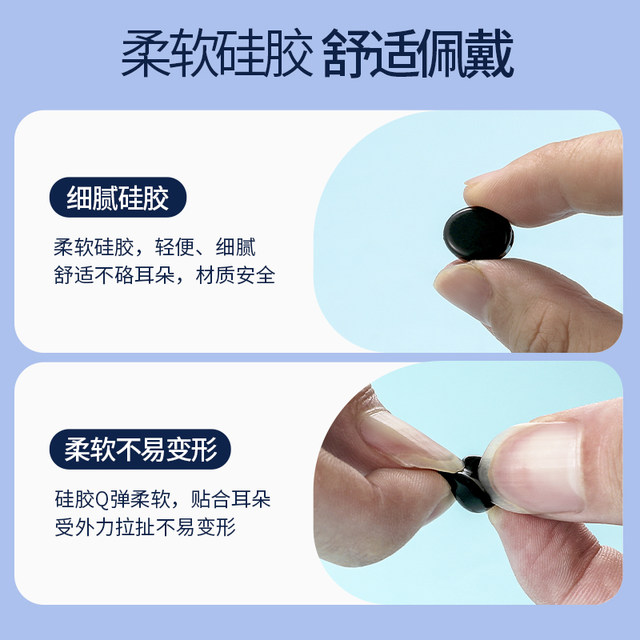 柔软硅胶 舒适佩戴

细腻硅胶

柔软硅胶，轻便、细腻
舒适不硌耳朵，材质安全

柔软不易变形

硅胶Q弹柔软，贴合耳朵
受外力拉扯不易变形