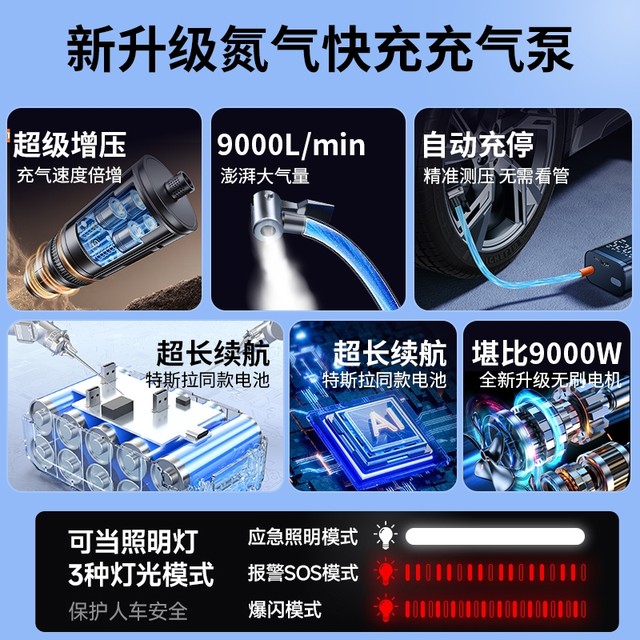 新升级氮气快充充气泵

超级增压
充气速度倍增

9000L/min
澎湃大气量

自动充停
精准测压 无需看管

超长续航
特斯拉同款电池

超长续航
特斯拉同款电池

AI

堪比9000W
全新升级无刷电机

可当照明灯
3种灯光模式
保护人车安全

应急照明模式
报警SOS模式
爆闪模式