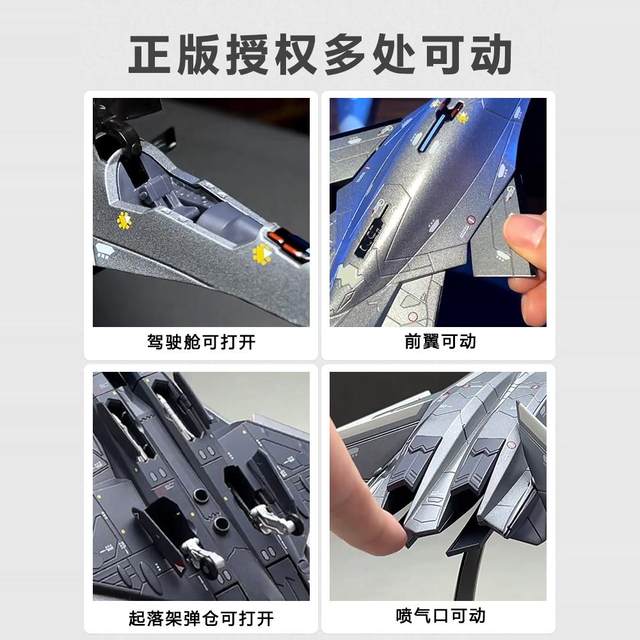 正版授权多处可动

驾驶舱可打开

前翼可动

起落架弹仓可打开

喷气口可动