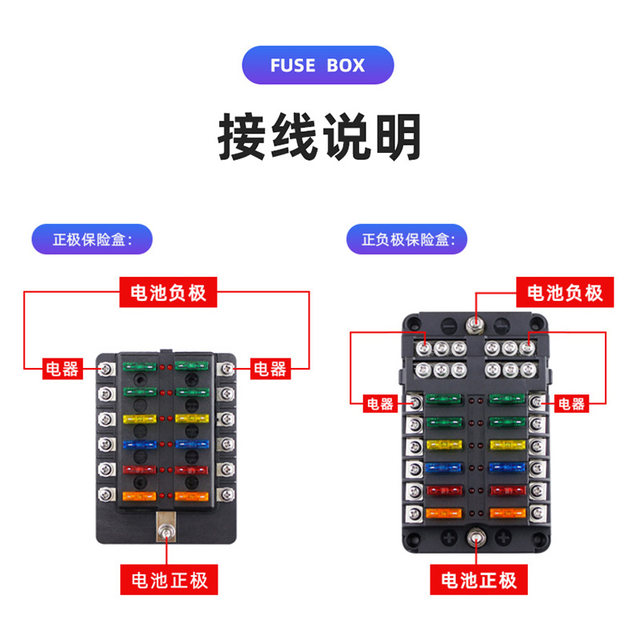 FUSE BOX

接线说明

正极保险盒:

电池负极

电器

电器

电池正极

正负极保险盒:

电池负极

电器

电器

电池正极