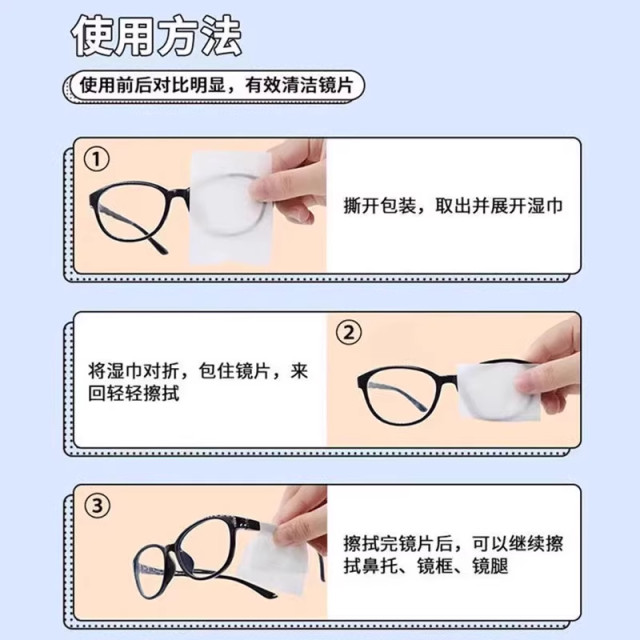 使用方法

使用前后对比明显，有效清洁镜片

①

撕开包装，取出并展开湿巾

将湿巾对折，包住镜片，来回轻轻擦拭

②

③

擦拭完镜片后，可以继续擦拭鼻托、镜框、镜腿