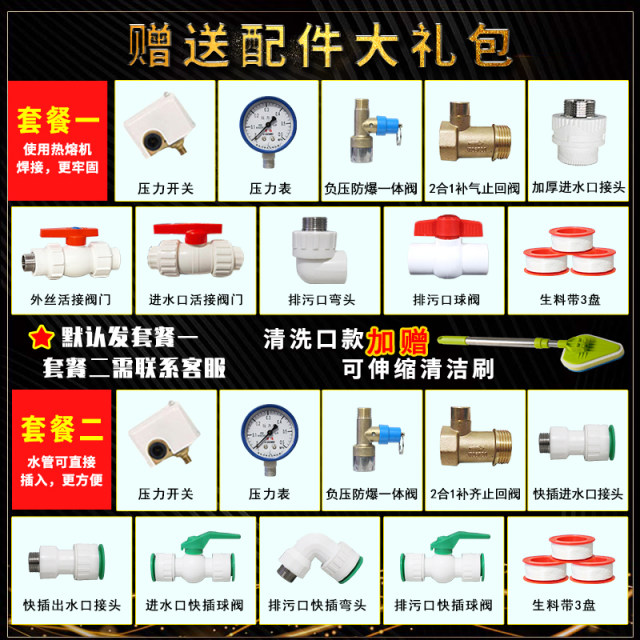 赠送配件大礼包

套餐一
使用热熔机焊接，更牢固

压力开关
压力表
负压防爆一体阀
2合1补气止回阀
加厚进水口接头

外丝活接阀门
进水口活接阀门
排污口弯头
排污口球阀
生料带3盘

默认发套餐一
套餐二需联系客服

清洗口款加赠
可伸缩清洁刷

套餐二
水管可直接插入，更方便

压力开关
压力表
负压防爆一体阀
2合1补齐止回阀
快插进水口接头

快插出水口接头
进水口快插球阀
排污口快插弯头
排污口快插球阀
生料带3盘