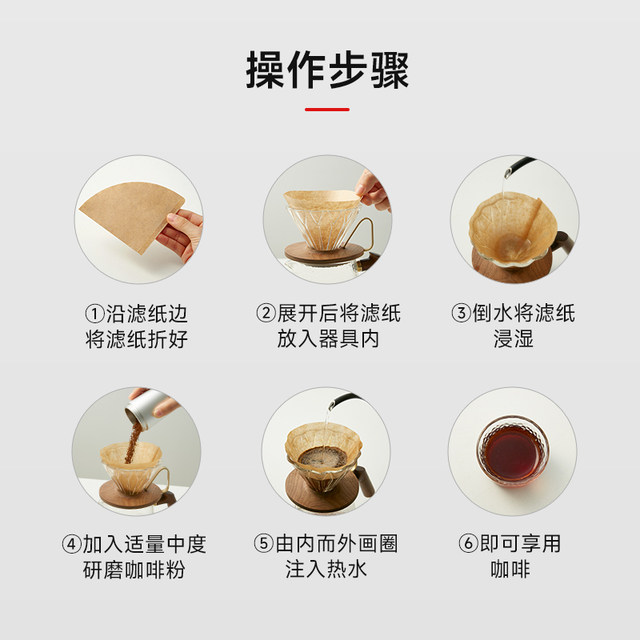 操作步骤

①沿滤纸边将滤纸折好

②展开后将滤纸放入器具内

③倒水将滤纸浸湿

④加入适量中度研磨咖啡粉

⑤由内而外画圈注入热水

⑥即可享用咖啡