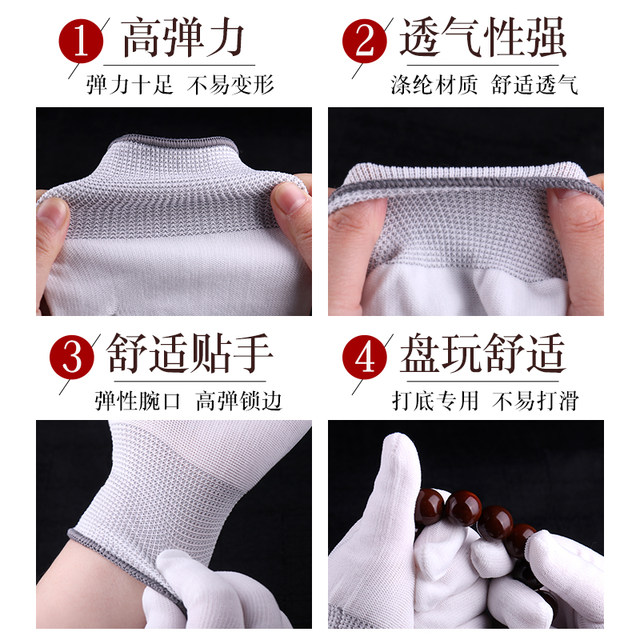 1 高弹力
弹力十足 不易变形

2 透气性强
涤纶材质 舒适透气

3 舒适贴手
弹性腕口 高弹锁边

4 盘玩舒适
打底专用 不易打滑