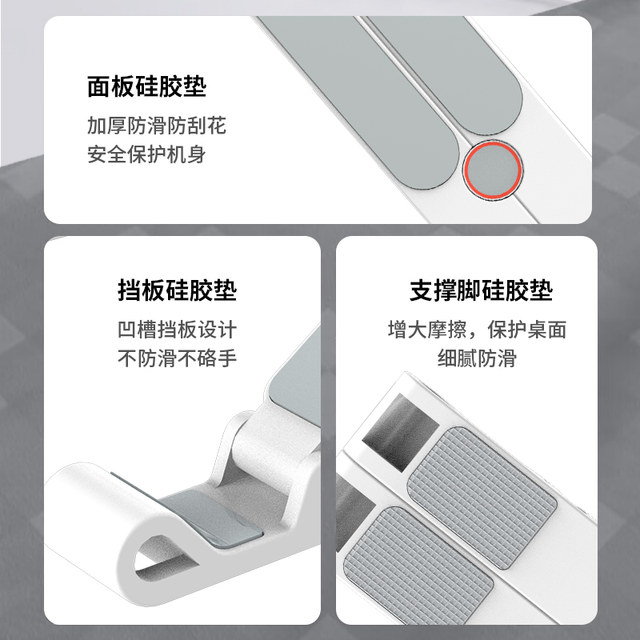 面板硅胶垫

加厚防滑防刮花
安全保护机身

挡板硅胶垫

凹槽挡板设计
不防滑不硌手

支撑脚硅胶垫

增大摩擦，保护桌面
细腻防滑