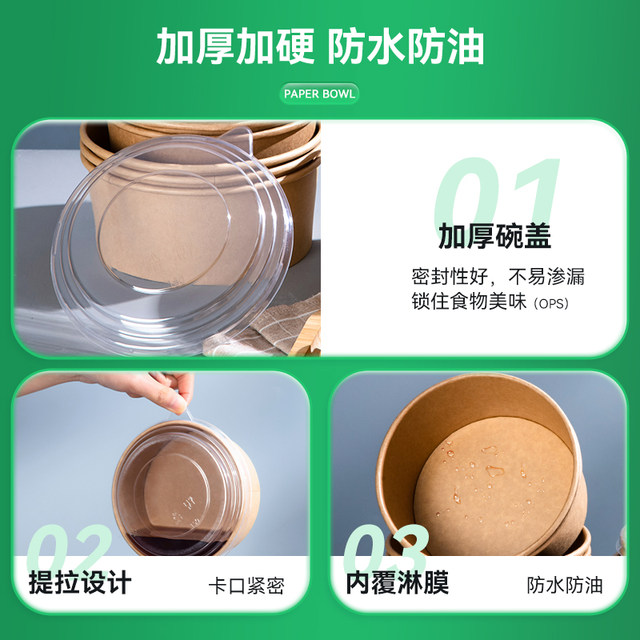 加厚加硬 防水防油

PAPER BOWL

01

加厚碗盖

密封性好，不易渗漏
锁住食物美味（OPS）

02

提拉设计

卡口紧密

03

内覆淋膜

防水防油