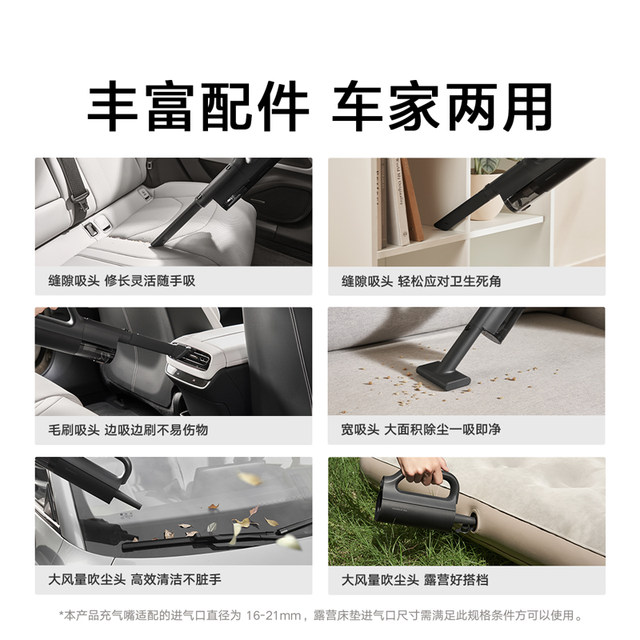 丰富配件 车家两用

缝隙吸头 修长灵活随手吸

缝隙吸头 轻松应对卫生死角

毛刷吸头 边吸边刷不易伤物

宽吸头 大面积除尘一吸即净

大风量吹尘头 高效清洁不脏手

大风量吹尘头 露营好搭档

*本产品充气嘴适配的进气口直径为 16-21mm，露营床垫进气口尺寸需满足此规格条件方可以使用。