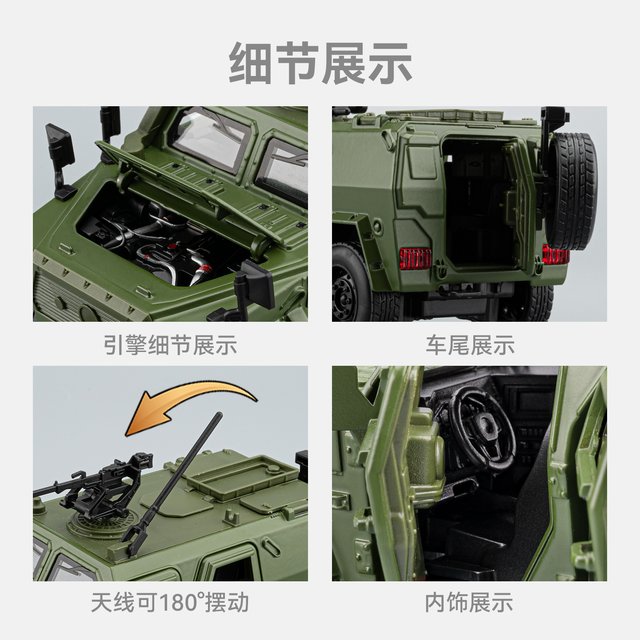 细节展示

引擎细节展示

车尾展示

天线可180°摆动

内饰展示