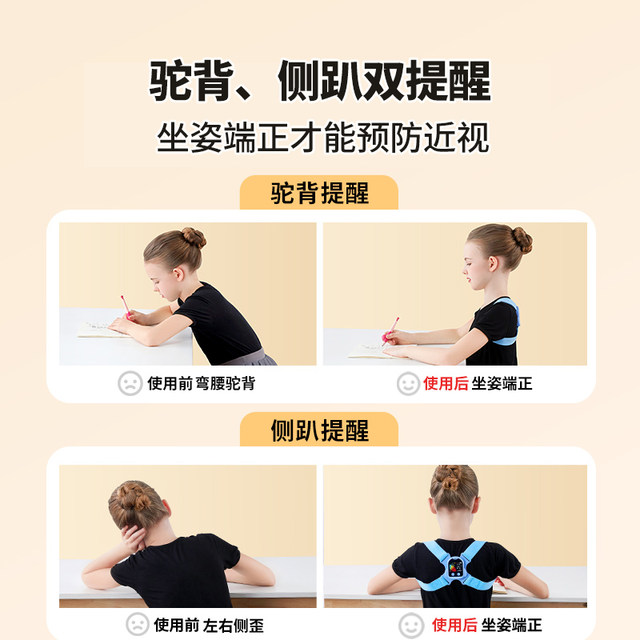 驼背、侧趴双提醒
坐姿端正才能预防近视

驼背提醒

使用前 弯腰驼背

使用后 坐姿端正

侧趴提醒

使用前 左右侧歪

使用后 坐姿端正