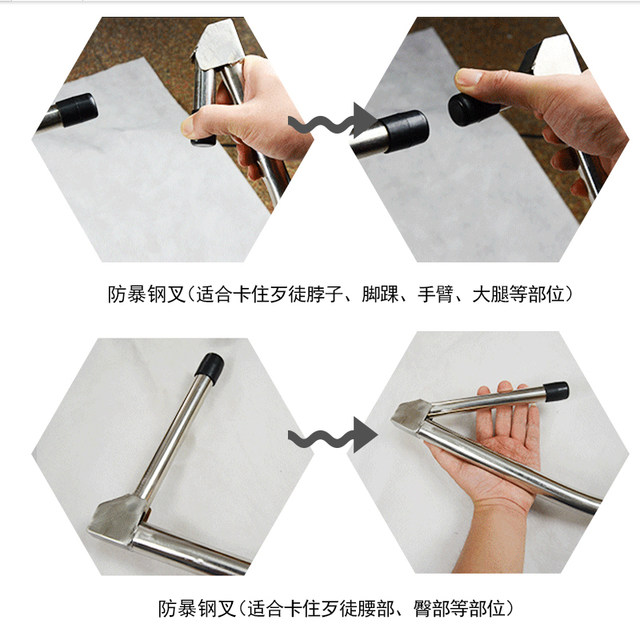 防暴钢叉（适合卡住歹徒脖子、脚踝、手臂、大腿等部位）

防暴钢叉（适合卡住歹徒腰部、臀部等部位）