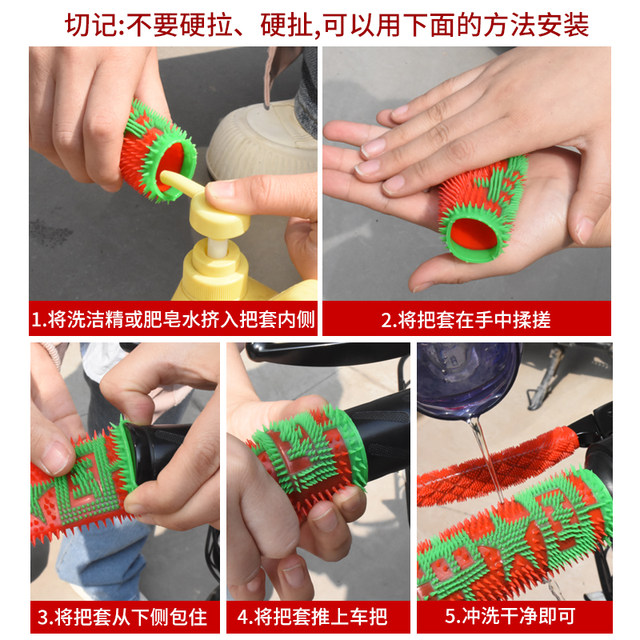 切记:不要硬拉、硬扯,可以用下面的方法安装

1.将洗洁精或肥皂水挤入把套内侧

2.将把套在手中揉搓

3.将把套从下侧包住

4.将把套推上车把

5.冲洗干净即可