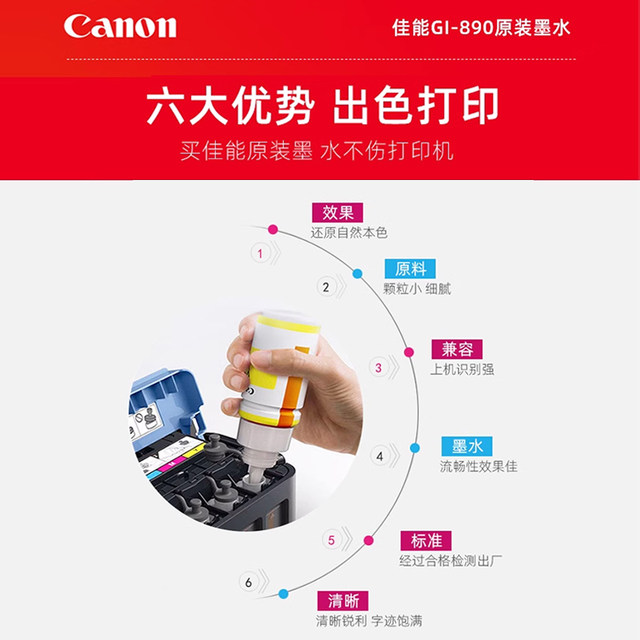 Canon

佳能GI-890原装墨水

六大优势 出色打印

买佳能原装墨 水不伤打印机

1
效果
还原自然本色

2
原料
颗粒小 细腻

3
兼容
上机识别强

4
墨水
流畅性效果佳

5
标准
经过合格检测出厂

6
清晰
清晰锐利 字迹饱满