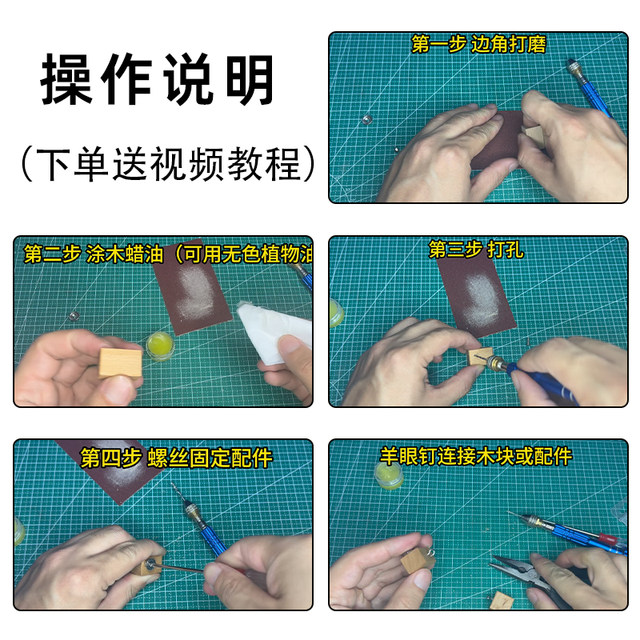 操作说明

（下单送视频教程）

第一步 边角打磨

第二步 涂木蜡油（可用无色植物油

第三步 打孔

第四步 螺丝固定配件

羊眼钉连接木块或配件