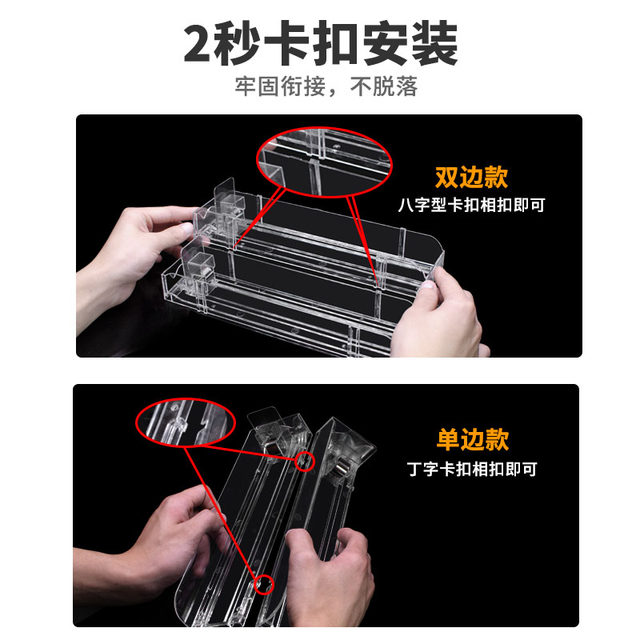 2秒卡扣安装
牢固衔接，不脱落

双边款
八字型卡扣相扣即可

单边款
丁字卡扣相扣即可