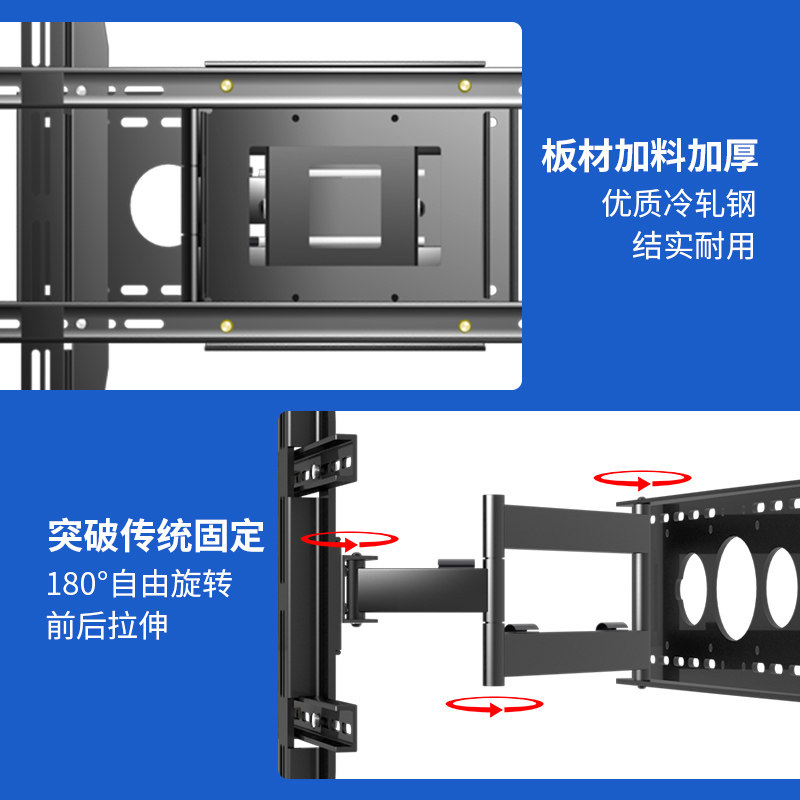 板材加料加厚
优质冷轧钢
结实耐用

突破传统固定
180°自由旋转
前后拉伸