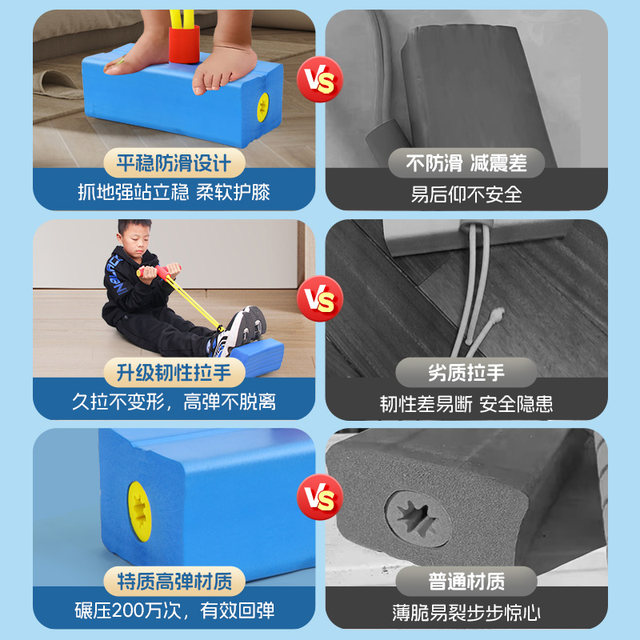 平稳防滑设计
抓地强站立稳 柔软护膝

VS

不防滑 减震差
易后仰不安全

升级韧性拉手
久拉不变形，高弹不脱离

VS

劣质拉手
韧性差易断 安全隐患

特质高弹材质
碾压200万次，有效回弹

VS

普通材质
薄脆易裂步步惊心