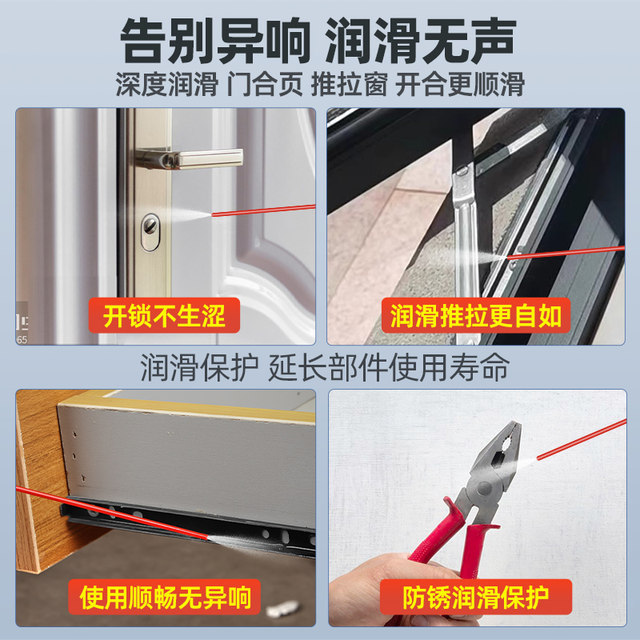 告别异响 润滑无声
深度润滑 门合页 推拉窗 开合更顺滑

开锁不生涩

润滑推拉更自如

润滑保护 延长部件使用寿命

使用顺畅无异响

防锈润滑保护