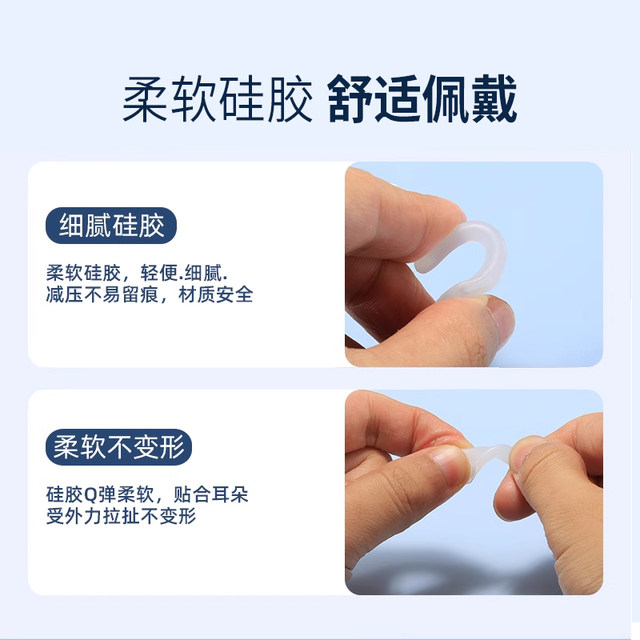 柔软硅胶 舒适佩戴

细腻硅胶

柔软硅胶，轻便.细腻.
减压不易留痕，材质安全

柔软不变形

硅胶Q弹柔软，贴合耳朵
受外力拉扯不变形