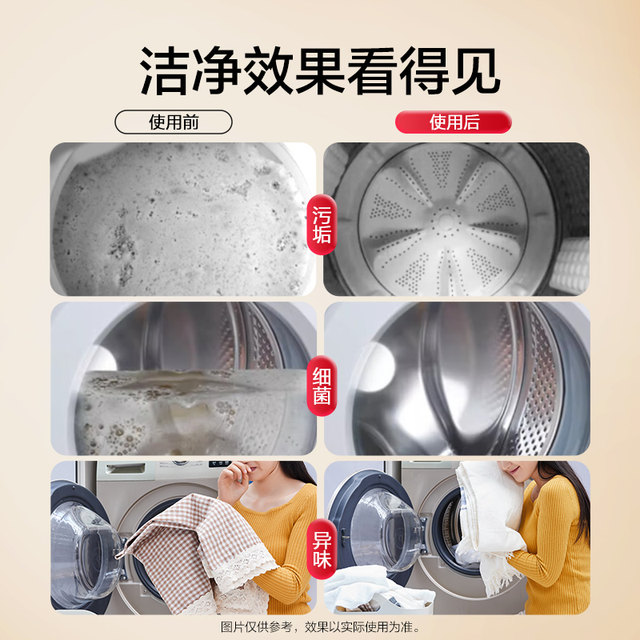 洁净效果看得见

使用前

使用后

污垢

细菌

异味

图片仅供参考，效果以实际使用为准。