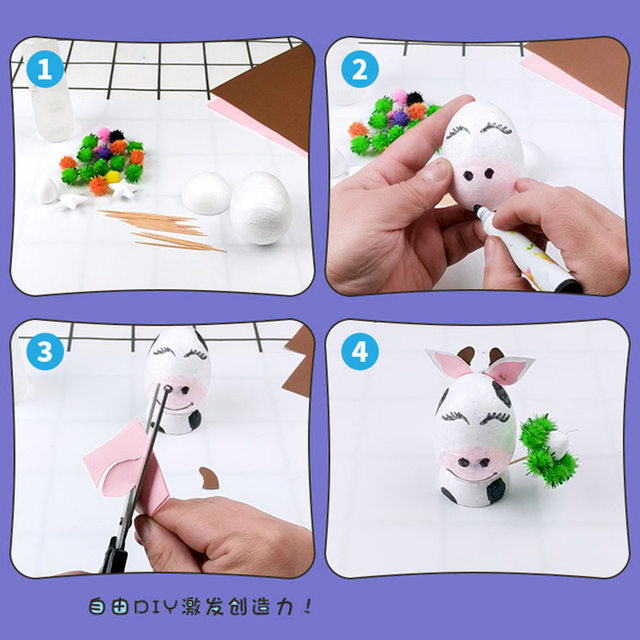 1
2
3
4
自由DIY激发创造力！