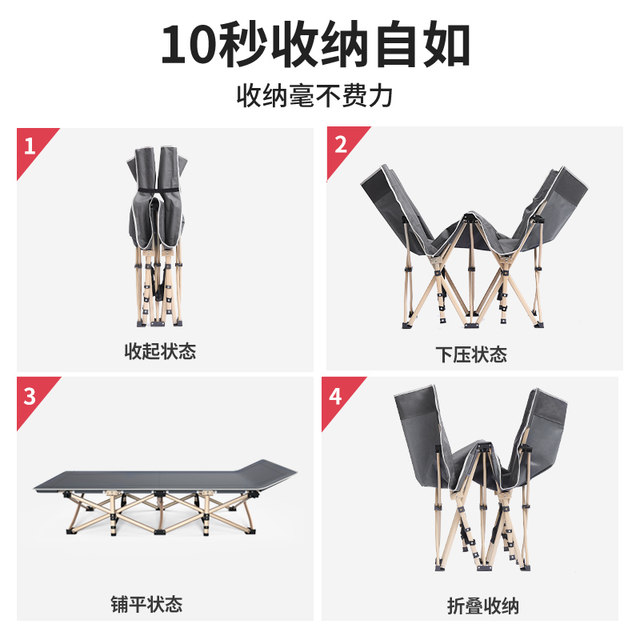 10秒收纳自如

收纳毫不费力

1

收起状态

2

下压状态

3

铺平状态

4

折叠收纳