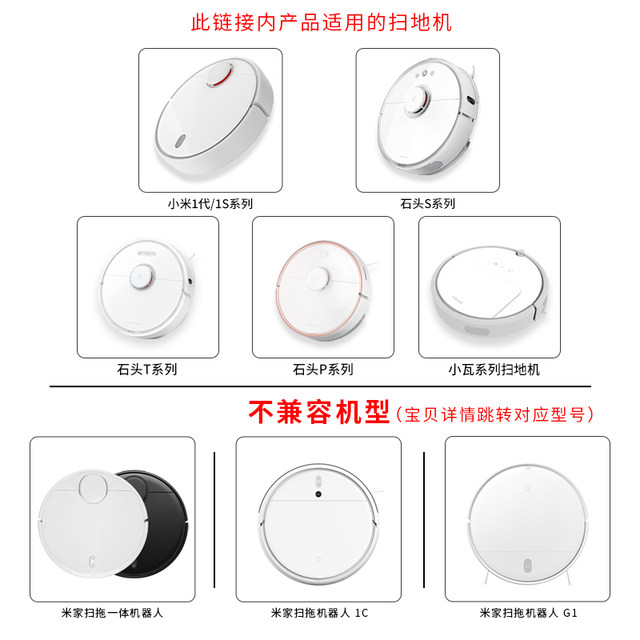 此链接内产品适用的扫地机

小米1代/1S系列

石头S系列

石头T系列

石头P系列

小瓦系列扫地机

不兼容机型（宝贝详情跳转对应型号）

米家扫拖一体机器人

米家扫拖机器人 1C

米家扫拖机器人 G1