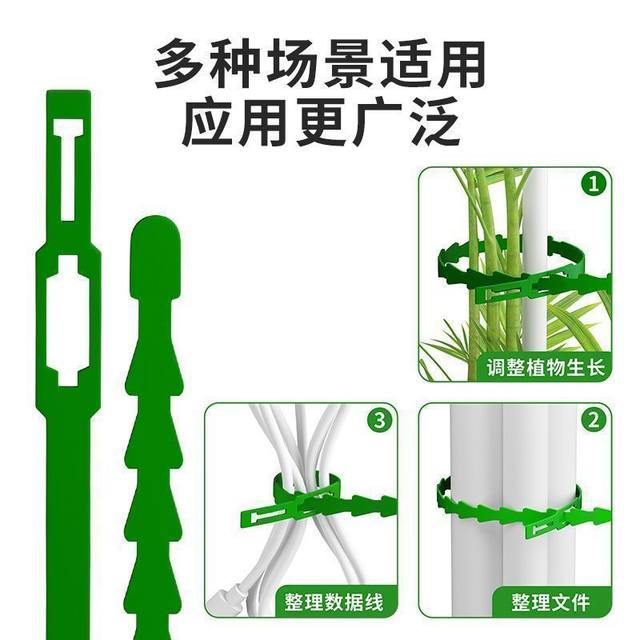 多种场景适用
应用更广泛

1
调整植物生长

3
整理数据线

2
整理文件