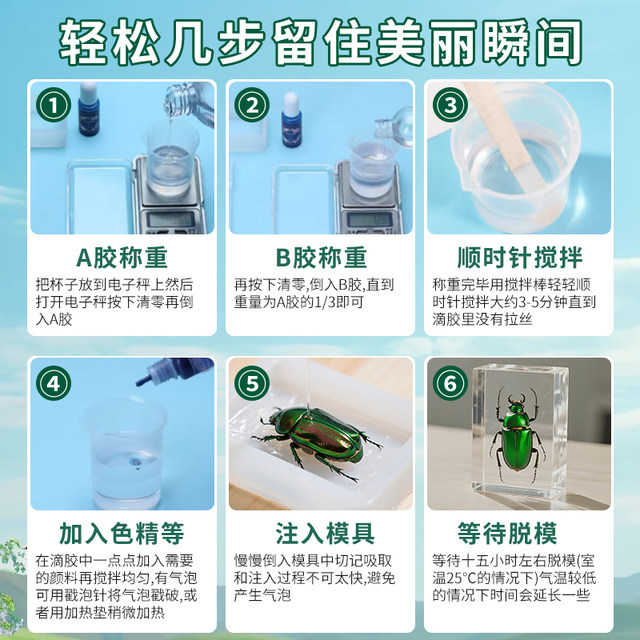 轻松几步留住美丽瞬间

①

A胶称重

把杯子放到电子秤上然后打开电子秤按下清零再倒入A胶

②

B胶称重

再按下清零,倒入B胶,直到重量为A胶的1/3即可

③

顺时针搅拌

称重完毕用搅拌棒轻轻顺时针搅拌大约3-5分钟直到滴胶里没有拉丝

④

加入色精等

在滴胶中一点点加入需要的颜料再搅拌均匀,有气泡可用戳泡针将气泡戳破,或者用加热垫稍微加热

⑤

注入模具

慢慢倒入模具中切记吸取和注入过程不可太快,避免产生气泡

⑥

等待脱模

等待十五小时左右脱模(室温25°C的情况下)气温较低的情况下时间会延长一些