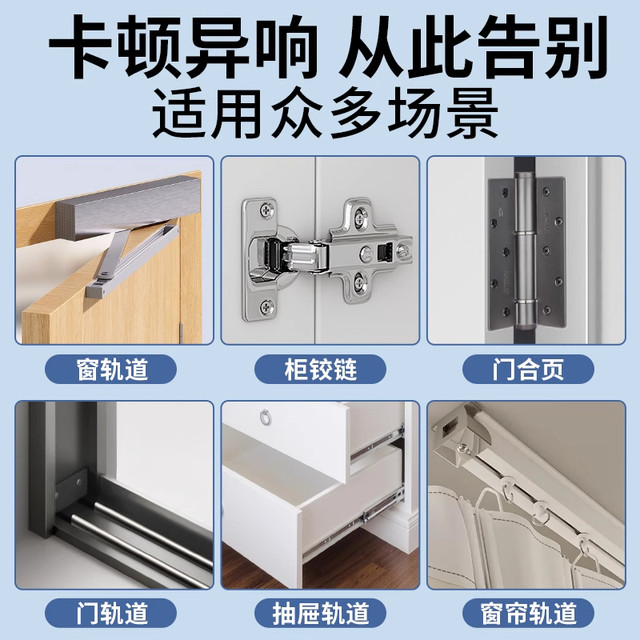 卡顿异响 从此告别
适用众多场景

窗轨道

柜铰链

门合页

门轨道

抽屉轨道

窗帘轨道