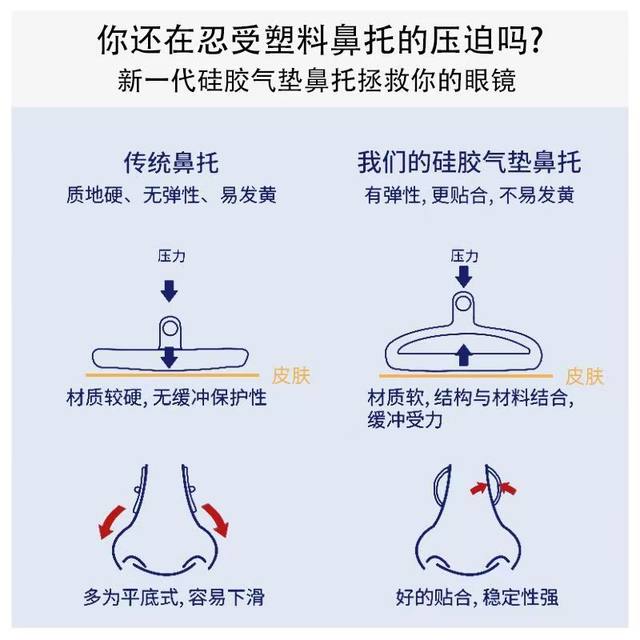 你还在忍受塑料鼻托的压迫吗?
新一代硅胶气垫鼻托拯救你的眼镜

传统鼻托
质地硬、无弹性、易发黄

压力

皮肤

材质较硬, 无缓冲保护性

多为平底式, 容易下滑

我们的硅胶气垫鼻托
有弹性, 更贴合, 不易发黄

压力

皮肤

材质软, 结构与材料结合, 缓冲受力

好的贴合, 稳定性强