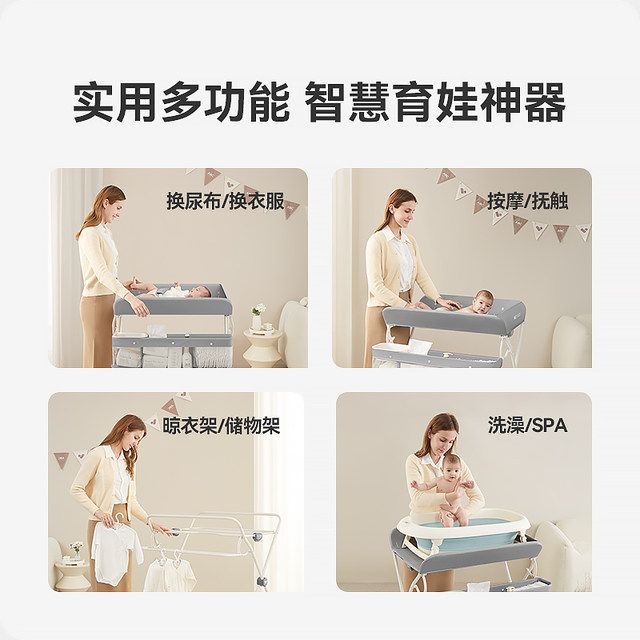 实用多功能 智慧育娃神器

换尿布/换衣服

按摩/抚触

晾衣架/储物架

洗澡/SPA