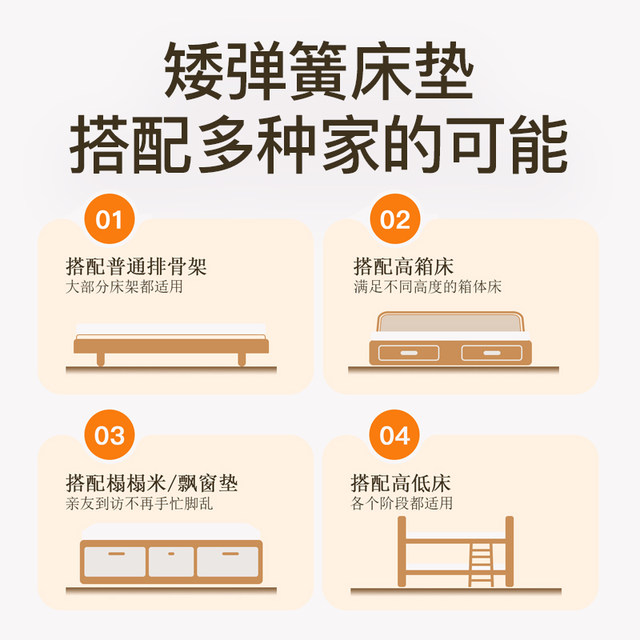 矮弹簧床垫
搭配多种家的可能

01
搭配普通排骨架
大部分床架都适用

02
搭配高箱床
满足不同高度的箱体床

03
搭配榻榻米/飘窗垫
亲友到访不再手忙脚乱

04
搭配高低床
各个阶段都适用