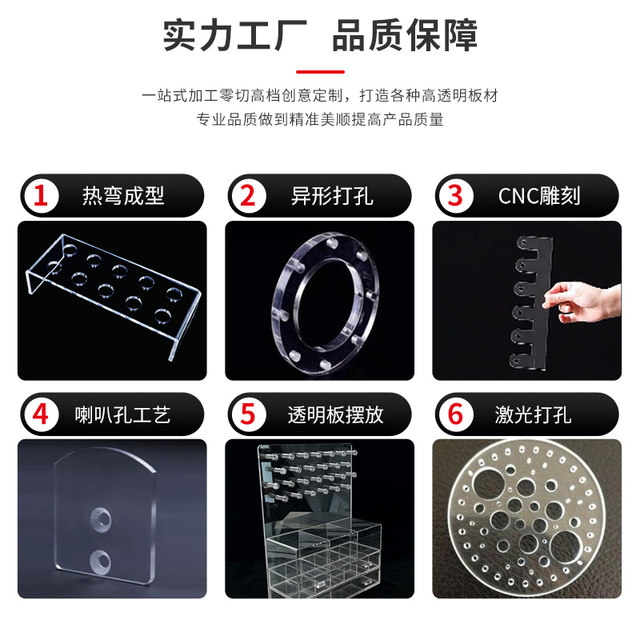 实力工厂 品质保障

一站式加工零切高档创意定制，打造各种高透明板材
专业品质做到精准美顺提高产品质量

1 热弯成型

2 异形打孔

3 CNC雕刻

4 喇叭孔工艺

5 透明板摆放

6 激光打孔