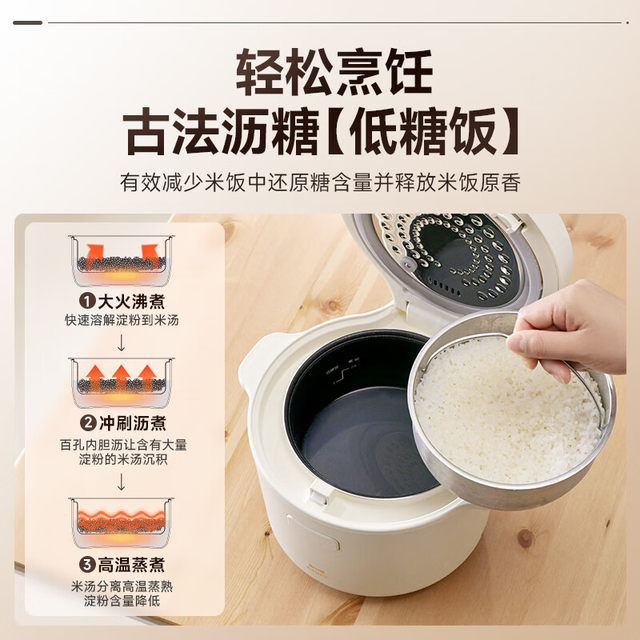 轻松烹饪
古法沥糖【低糖饭】

有效减少米饭中还原糖含量并释放米饭原香

❶大火沸煮
快速溶解淀粉到米汤

↓

❷冲刷沥煮
百孔内胆沥让含有大量淀粉的米汤沉积

↓

❸高温蒸煮
米汤分离高温蒸熟淀粉含量降低