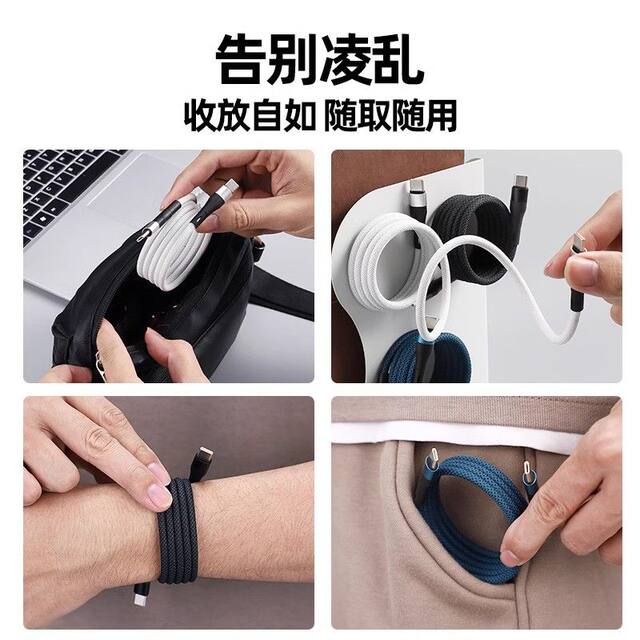 告别凌乱
收放自如 随取随用