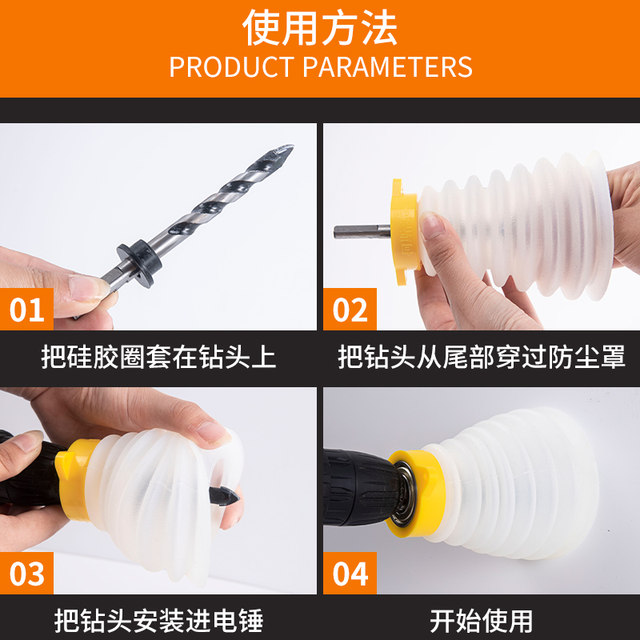 使用方法
PRODUCT PARAMETERS

01
把硅胶圈套在钻头上

02
把钻头从尾部穿过防尘罩

03
把钻头安装进电锤

04
开始使用