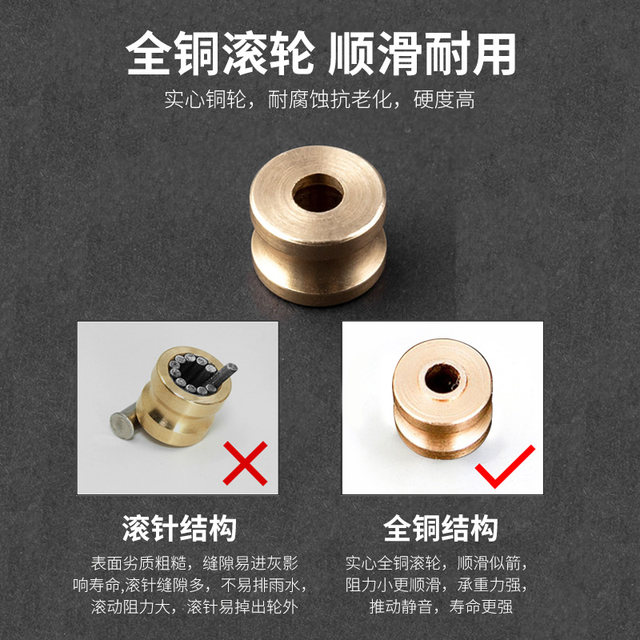 全铜滚轮 顺滑耐用

实心铜轮，耐腐蚀抗老化，硬度高

滚针结构

表面劣质粗糙，缝隙易进灰影响寿命,滚针缝隙多，不易排雨水，滚动阻力大，滚针易掉出轮外

全铜结构

实心全铜滚轮，顺滑似箭，阻力小更顺滑，承重力强，推动静音，寿命更强